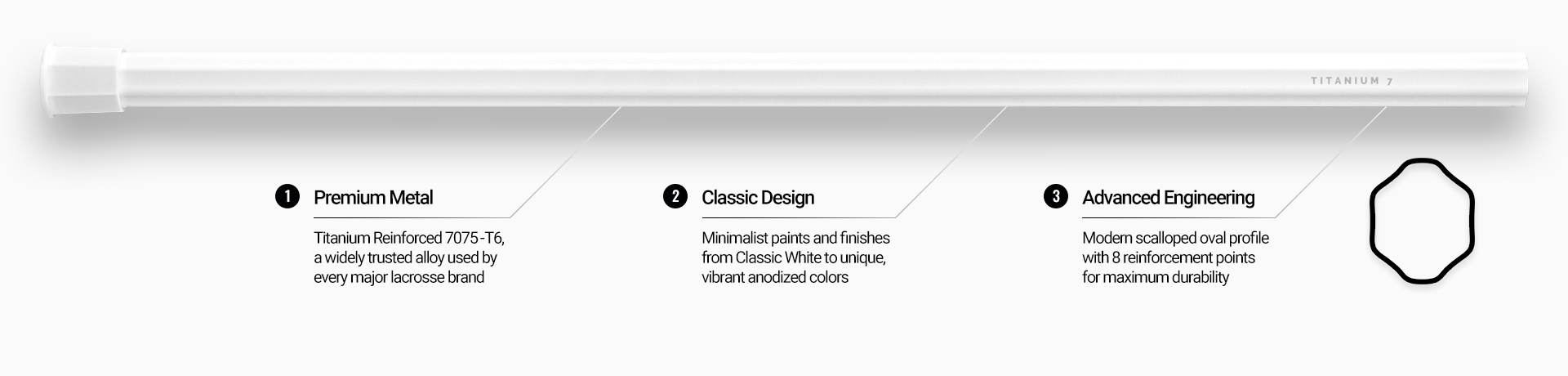 TITANIUM 7

1 Premium Metal

Titanium Reinforced 7075-T6, a widely trusted alloy used by every major lacrosse brand

2 Classic Design

Minimalist paints and finishes from Classic White to unique, vibrant anodized colors

3 Advanced Engineering

Modern scalloped oval profile with 8 reinforcement points for maximum durability